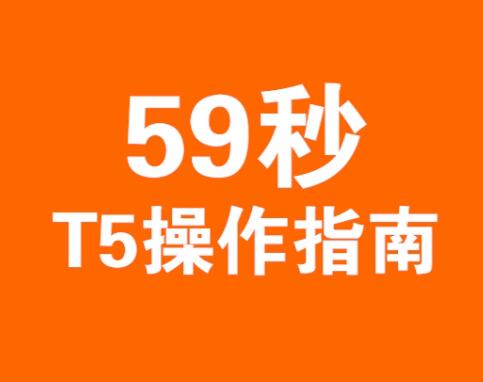 59秒
T5操作指南